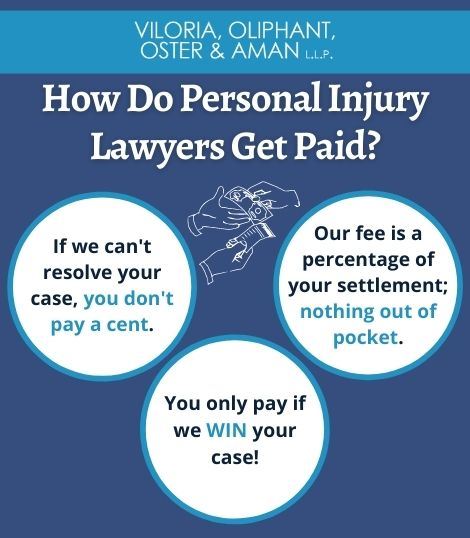 VILORIA, OLIPHANT, OSTER & AMAN L.L.P.

How Do Personal Injury Lawyers Get Paid?

If we can't resolve your case, you don't pay a cent.

Our fee is a percentage of your settlement; nothing out of pocket.

You only pay if we WIN your case!