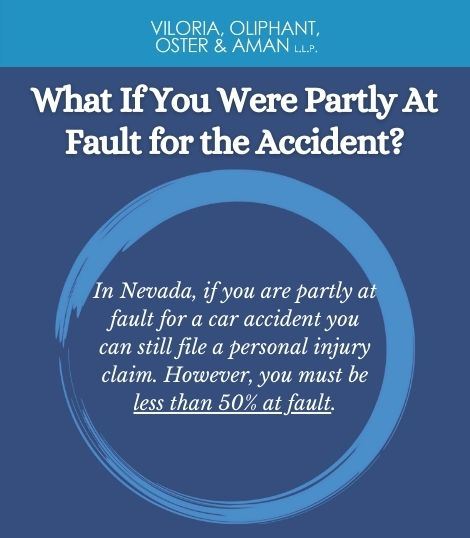 VILORIA, OLIPHANT, OSTER & AMAN L.L.P.

What If You Were Partly At Fault for the Accident?

In Nevada, if you are partly at fault for a car accident you can still file a personal injury claim. However, you must be less than 50% at fault.